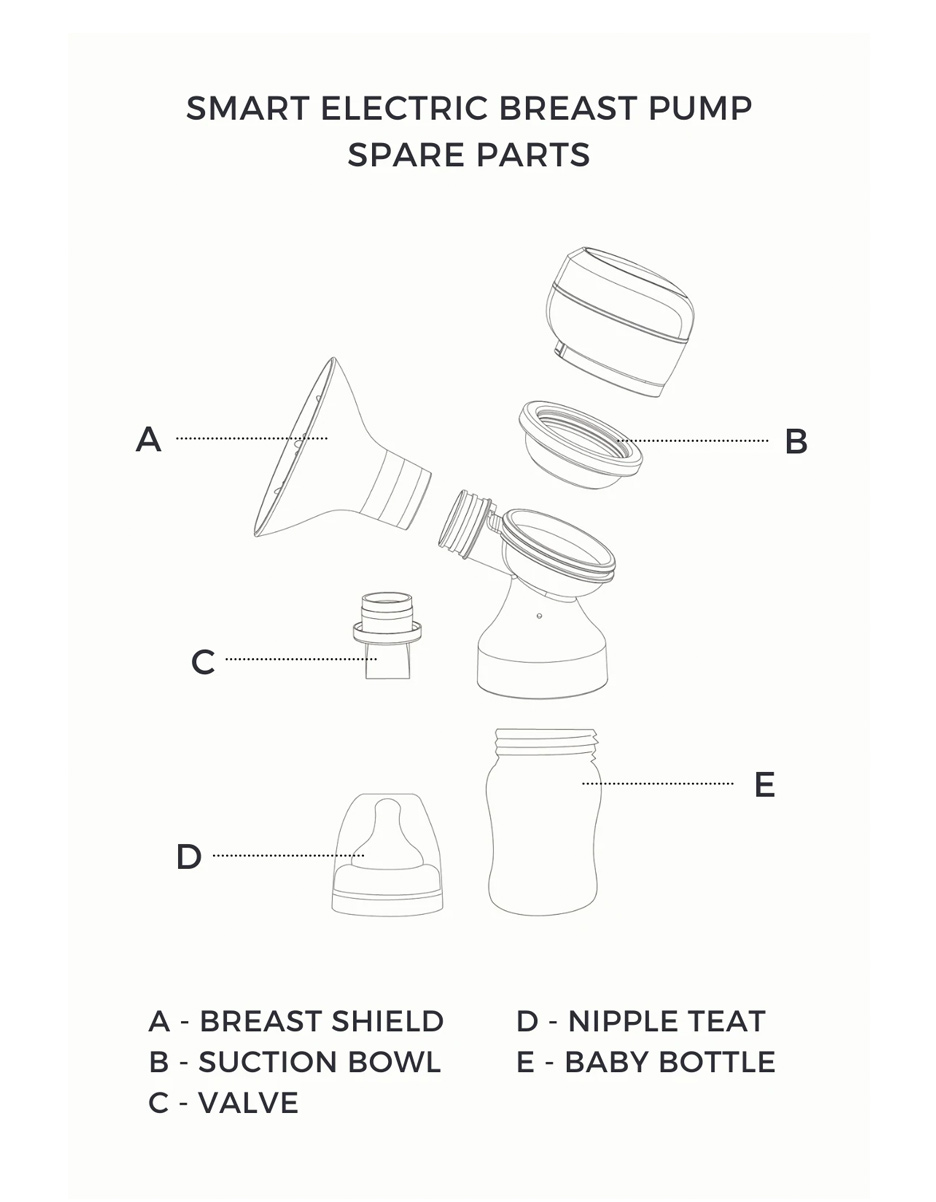 SMART ELECTRIC BREAST PUMP
SPARE PARTS

A

B

C

E

D

A - BREAST SHIELD
B - SUCTION BOWL
C - VALVE

D - NIPPLE TEAT
E - BABY BOTTLE